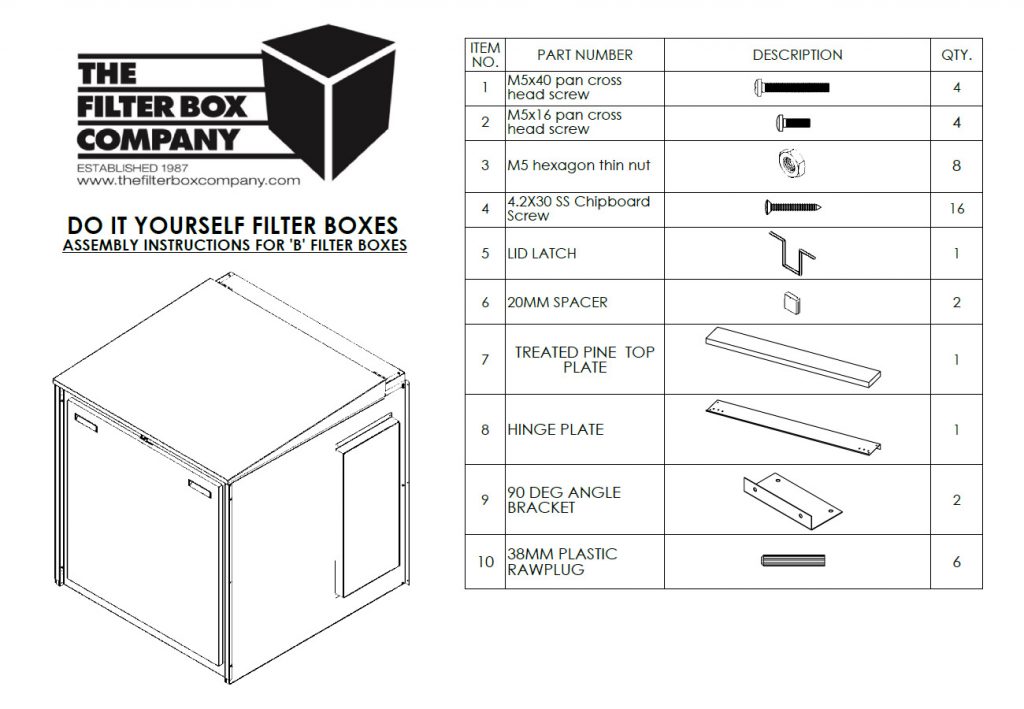 THE FILTER BOX COMPANY
ESTABLISHED 1987
www.thefilterboxcompany.com

DO IT YOURSELF FILTER BOXES
ASSEMBLY INSTRUCTIONS FOR 'B' FILTER BOXES

| ITEM NO. | PART NUMBER | DESCRIPTION | QTY. |
|---|---|---|---|
| 1 | M5x40 pan cross head screw | | 4 |
| 2 | M5x16 pan cross head screw | | 4 |
| 3 | M5 hexagon thin nut | | 8 |
| 4 | 4.2X30 SS Chipboard Screw | | 16 |
| 5 | LID LATCH | | 1 |
| 6 | 20MM SPACER | | 2 |
| 7 | TREATED PINE TOP PLATE | | 1 |
| 8 | HINGE PLATE | | 1 |
| 9 | 90 DEG ANGLE BRACKET | | 2 |
| 10 | 38MM PLASTIC RAWPLUG | | 6 |